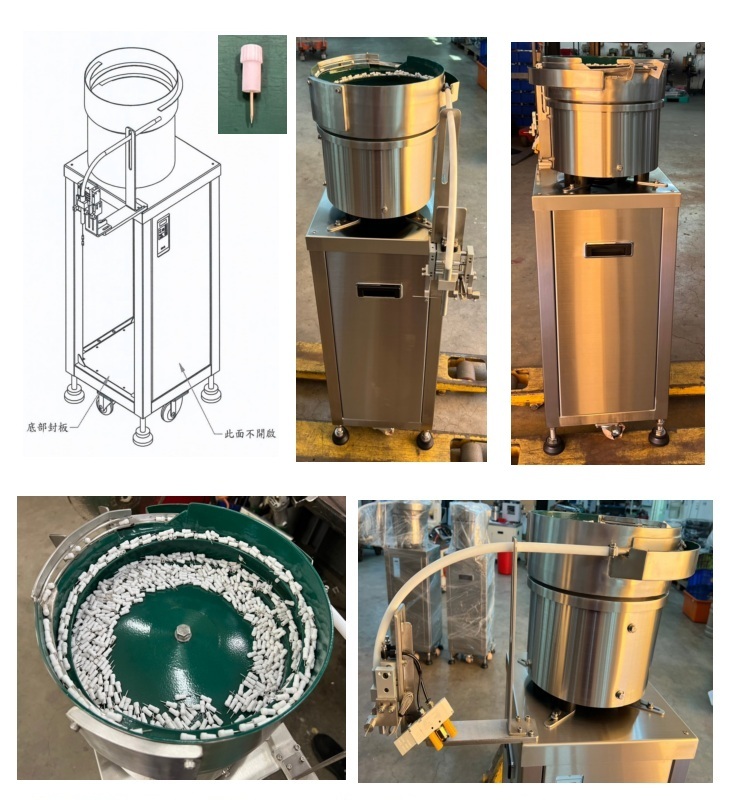 底部封板

此面不開啟